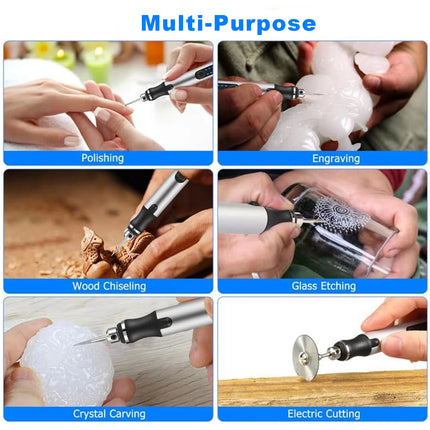 Multi-Purpose

Polishing

Engraving

Wood Chiseling

Glass Etching

Crystal Carving

Electric Cutting