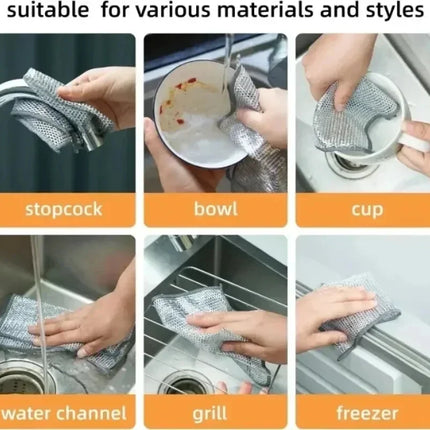 suitable for various materials and styles

stopcock

bowl

cup

water channel

grill

freezer