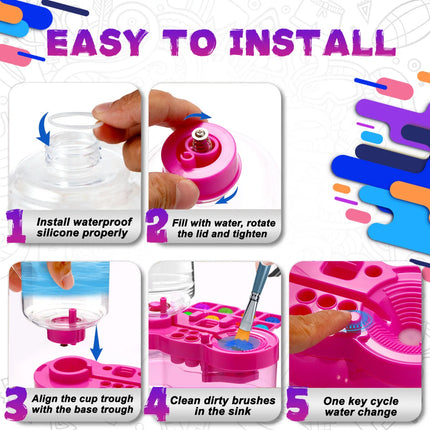 EASY TO INSTALL

1 Install waterproof silicone properly

2 Fill with water, rotate the lid and tighten

3 Align the cup trough with the base trough

4 Clean dirty brushes in the sink

5 One key cycle water change