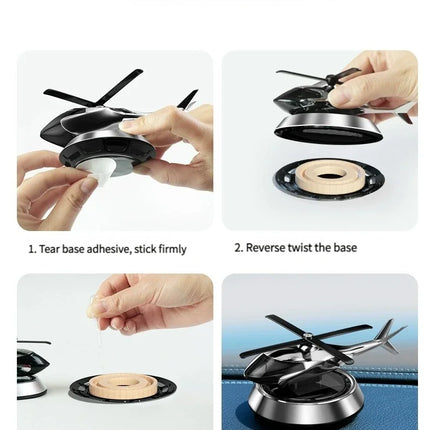 1. Tear base adhesive, stick firmly

2. Reverse twist the base