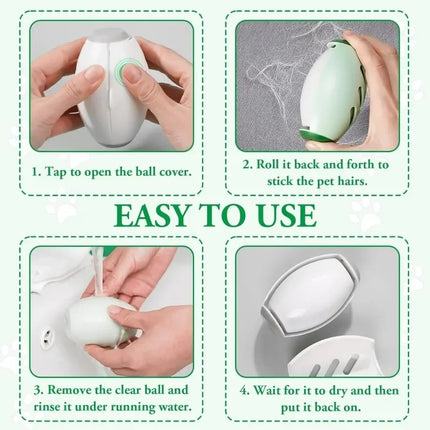 1. Tap to open the ball cover.

2. Roll it back and forth to stick the pet hairs.

EASY TO USE

3. Remove the clear ball and rinse it under running water.

4. Wait for it to dry and then put it back on.